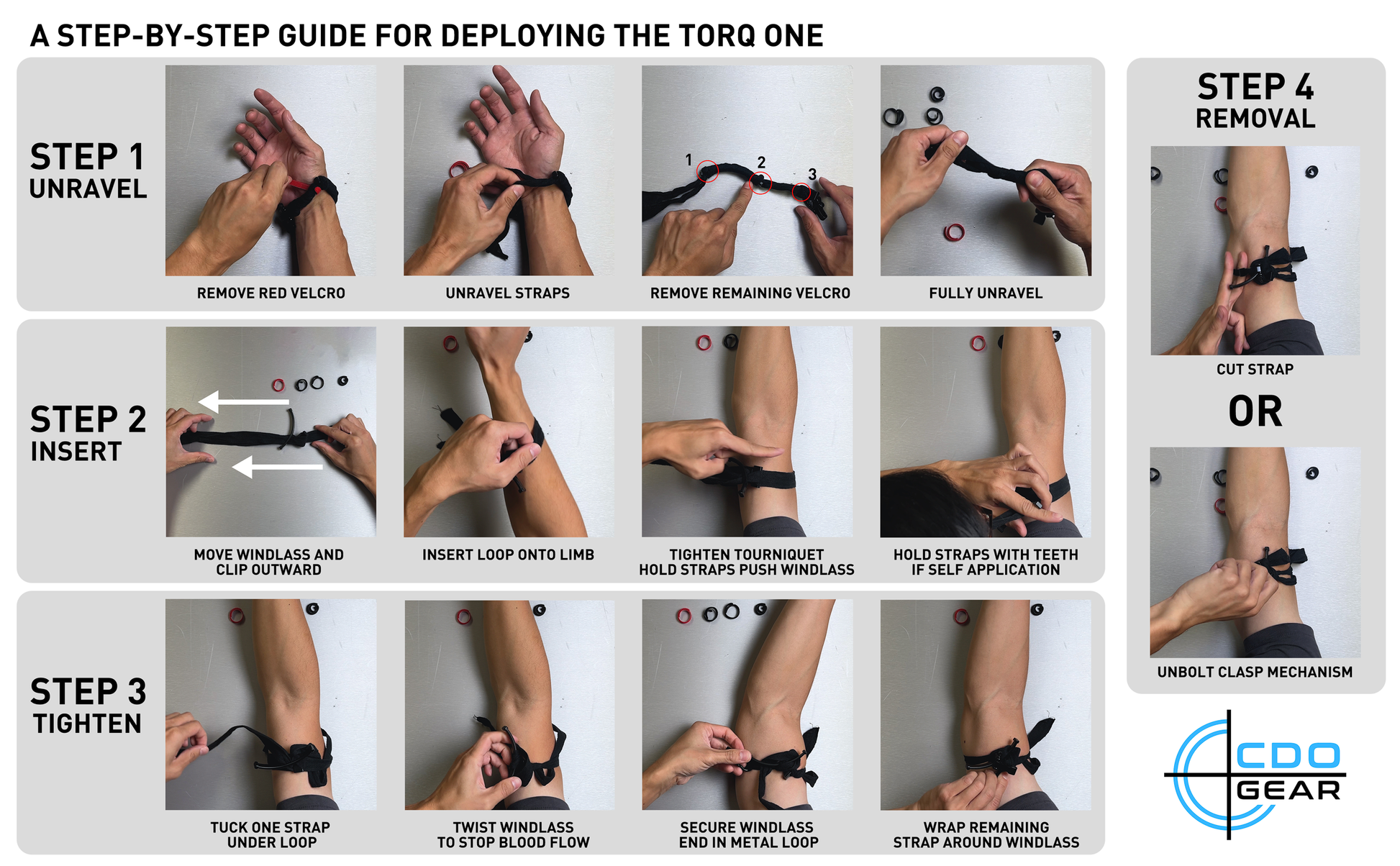 A STEP-BY-STEP GUIDE FOR DEPLOYING THE TORQ ONE

STEP 1
UNRAVEL

REMOVE RED VELCRO

UNRAVEL STRAPS

1 2 3

REMOVE REMAINING VELCRO

FULLY UNRAVEL

STEP 2
INSERT

MOVE WINDLASS AND CLIP OUTWARD

INSERT LOOP ONTO LIMB

TIGHTEN TOURNIQUET
HOLD STRAPS PUSH WINDLASS

HOLD STRAPS WITH TEETH
IF SELF APPLICATION

STEP 3
TIGHTEN

TUCK ONE STRAP
UNDER LOOP

TWIST WINDLASS
TO STOP BLOOD FLOW

SECURE WINDLASS
END IN METAL LOOP

WRAP REMAINING
STRAP AROUND WINDLASS

STEP 4
REMOVAL

CUT STRAP

OR

UNBOLT CLASP MECHANISM

CDO
GEAR